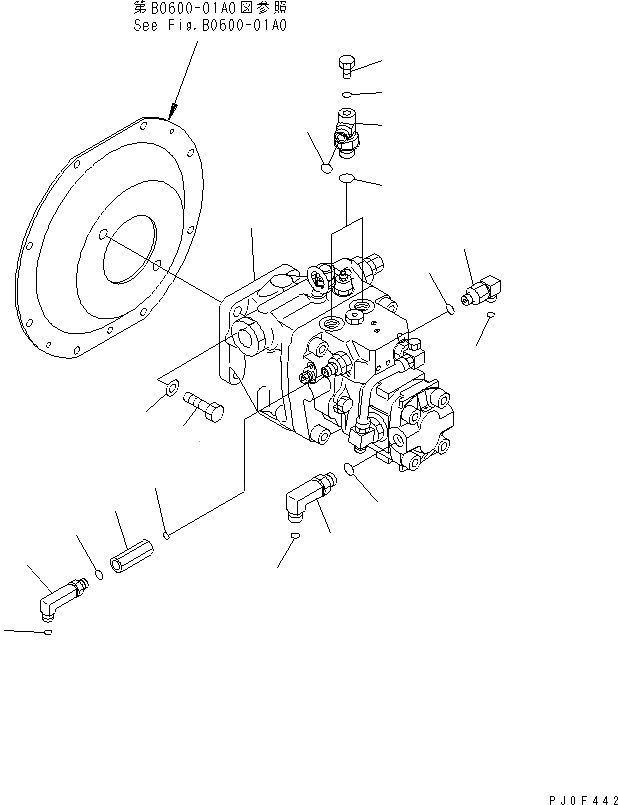 第B0600-01A0図参照
See Fig.B0600-01A0

PJ0F442